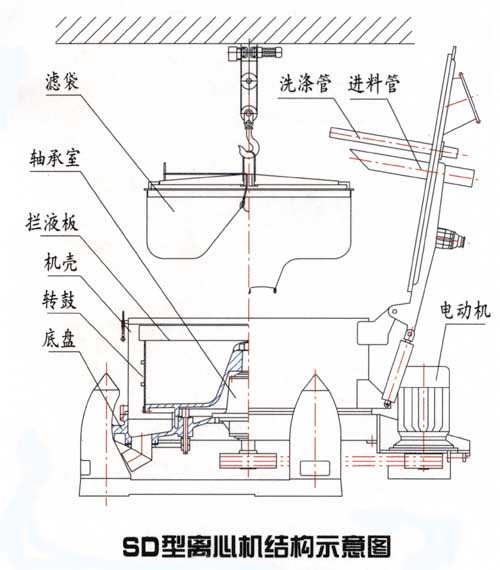 滤袋
轴承室
拦液板
机壳
转鼓
底盘
洗涤管
进料管
电动机
SD型离心机结构示意图